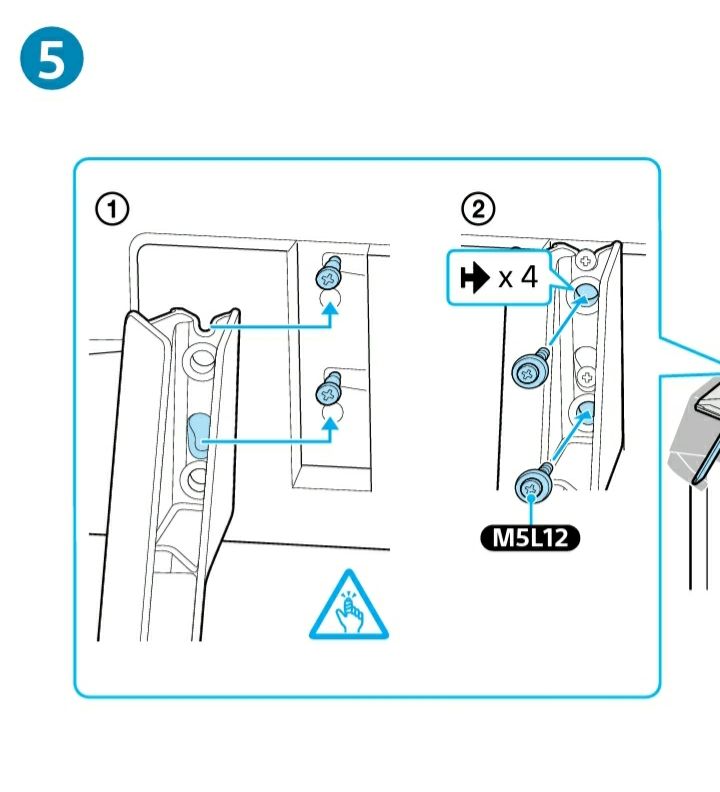 5

①

②

x 4

M5L12